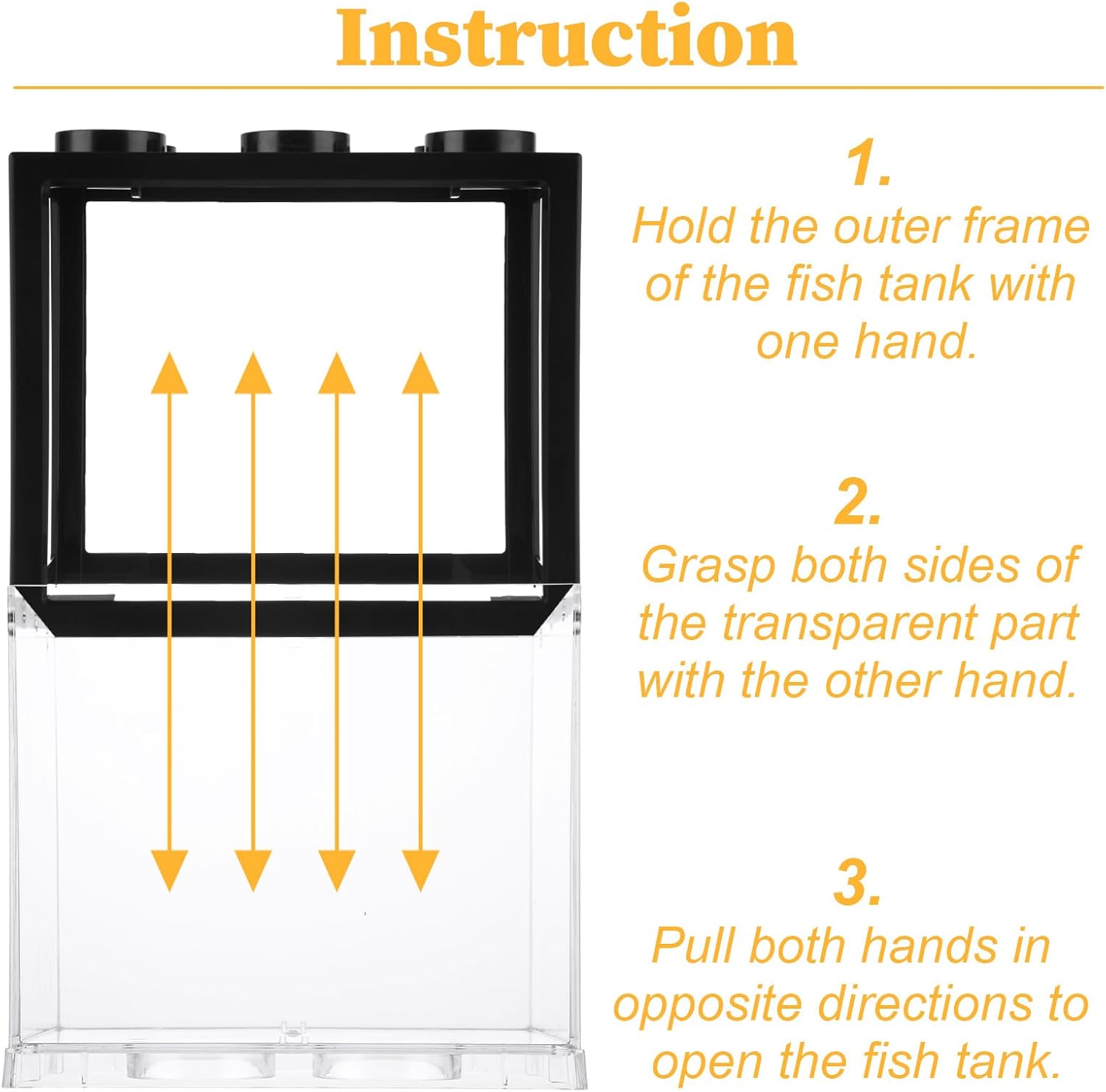 Instruction

1.
Hold the outer frame of the fish tank with one hand.

2.
Grasp both sides of the transparent part with the other hand.

3.
Pull both hands in opposite directions to open the fish tank.