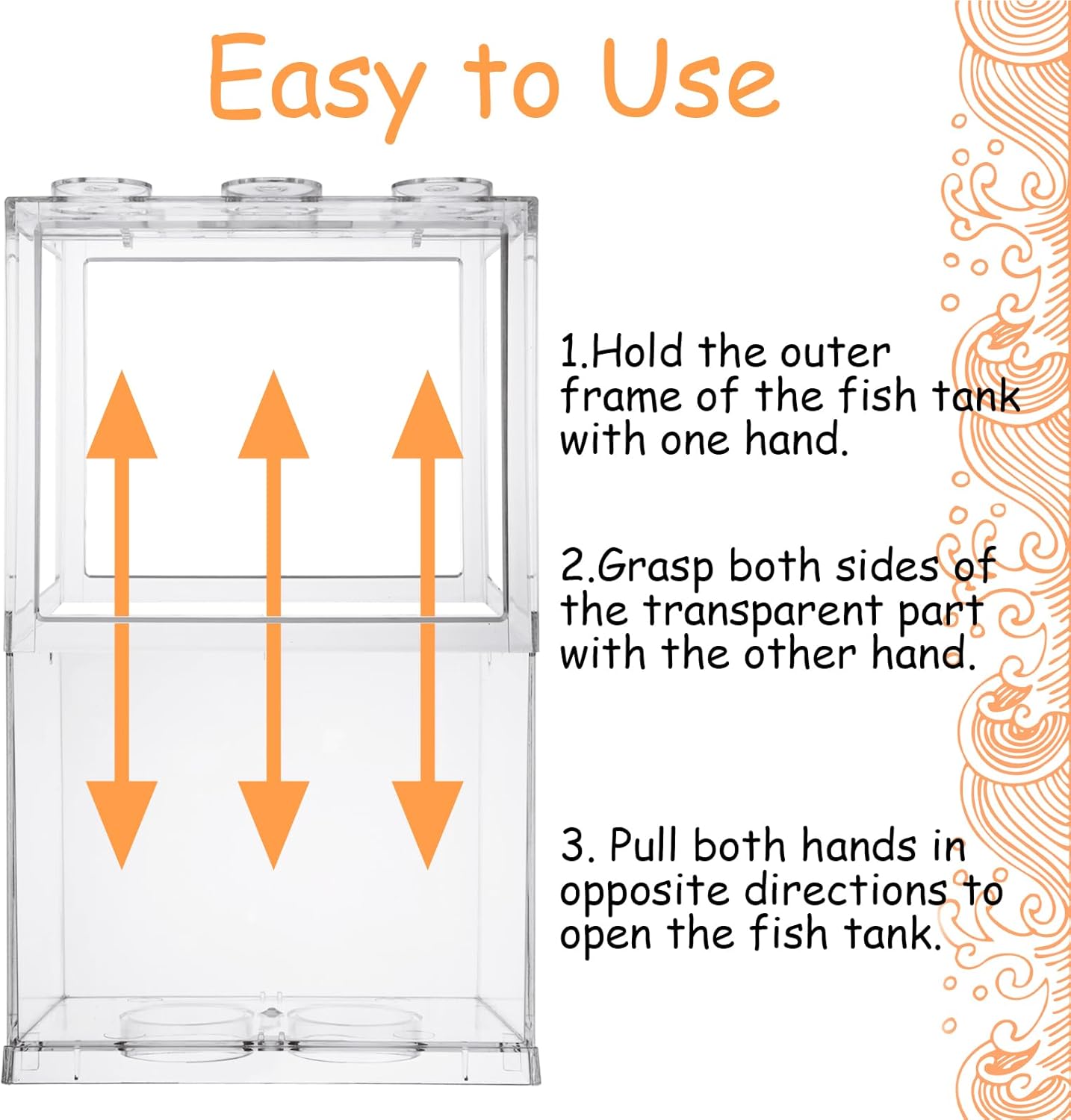 Easy to Use

1.Hold the outer frame of the fish tank with one hand.

2.Grasp both sides of the transparent part with the other hand.

3. Pull both hands in opposite directions to open the fish tank.