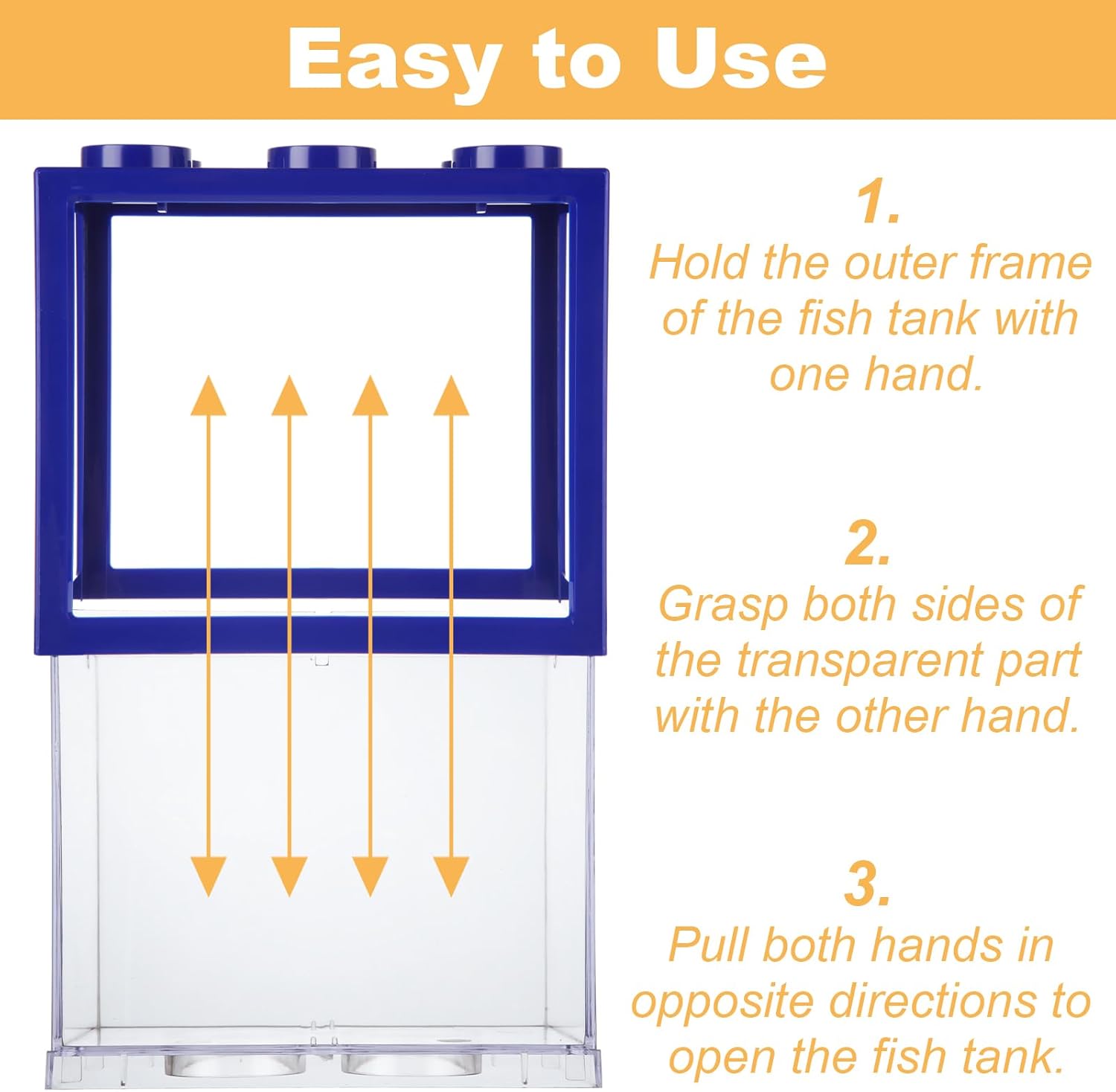 Easy to Use

1.
Hold the outer frame of the fish tank with one hand.

2.
Grasp both sides of the transparent part with the other hand.

3.
Pull both hands in opposite directions to open the fish tank.