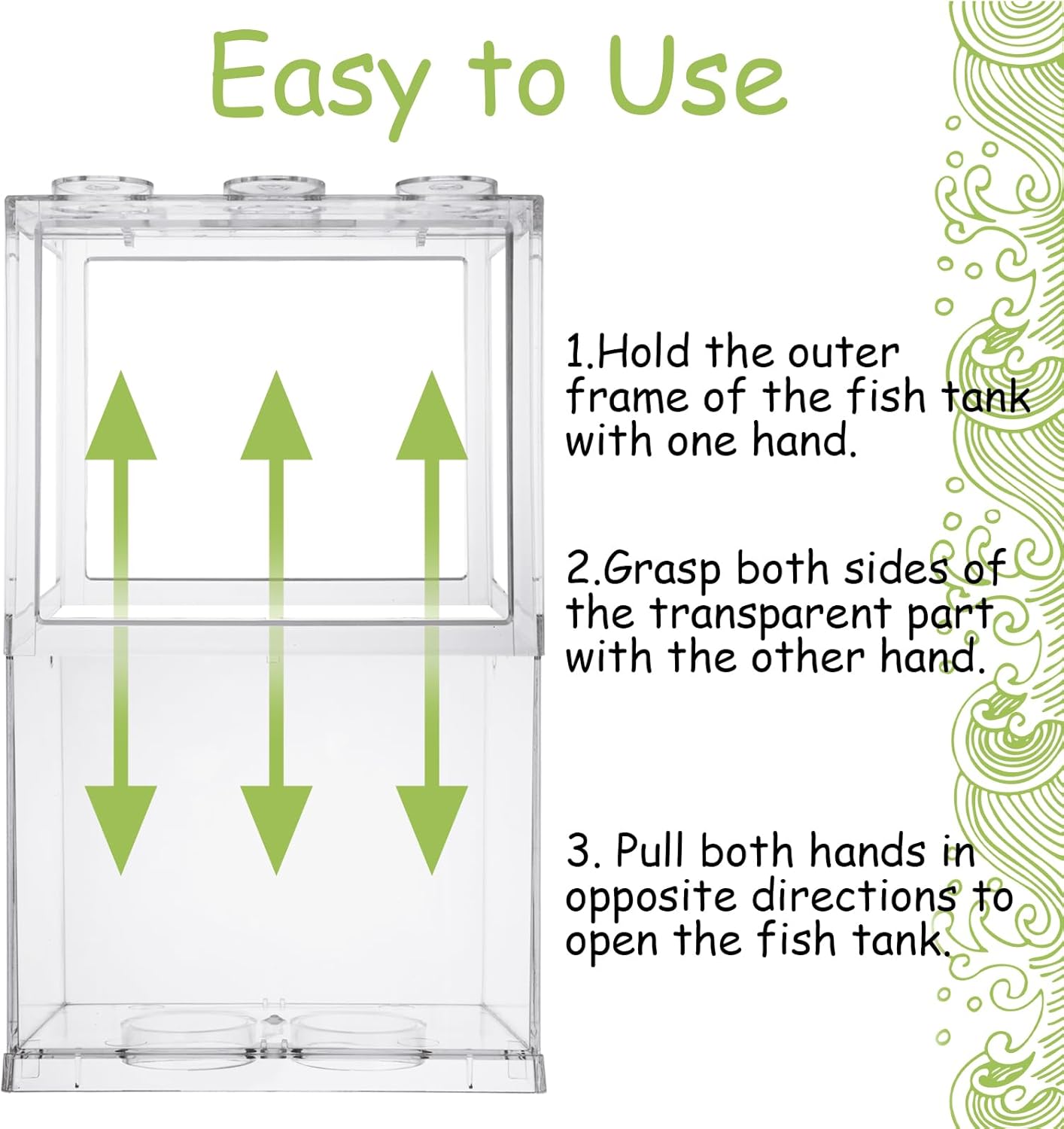 Easy to Use

1.Hold the outer frame of the fish tank with one hand.

2.Grasp both sides of the transparent part with the other hand.

3. Pull both hands in opposite directions to open the fish tank.