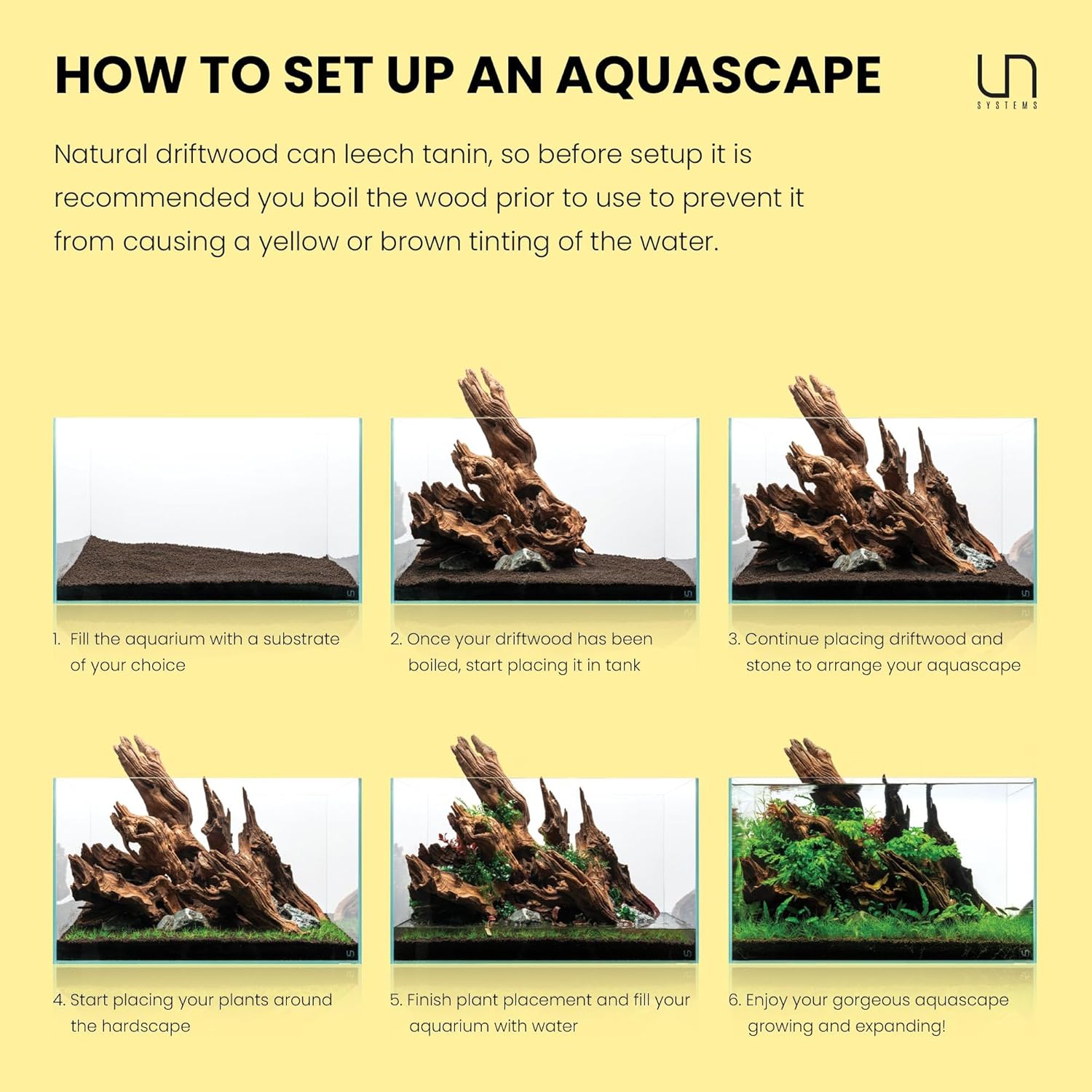 HOW TO SET UP AN AQUASCAPE

UN
SYSTEMS

Natural driftwood can leech tanin, so before setup it is recommended you boil the wood prior to use to prevent it from causing a yellow or brown tinting of the water.

1. Fill the aquarium with a substrate of your choice

2. Once your driftwood has been boiled, start placing it in tank

3. Continue placing driftwood and stone to arrange your aquascape

4. Start placing your plants around the hardscape

5. Finish plant placement and fill your aquarium with water

6. Enjoy your gorgeous aquascape growing and expanding!